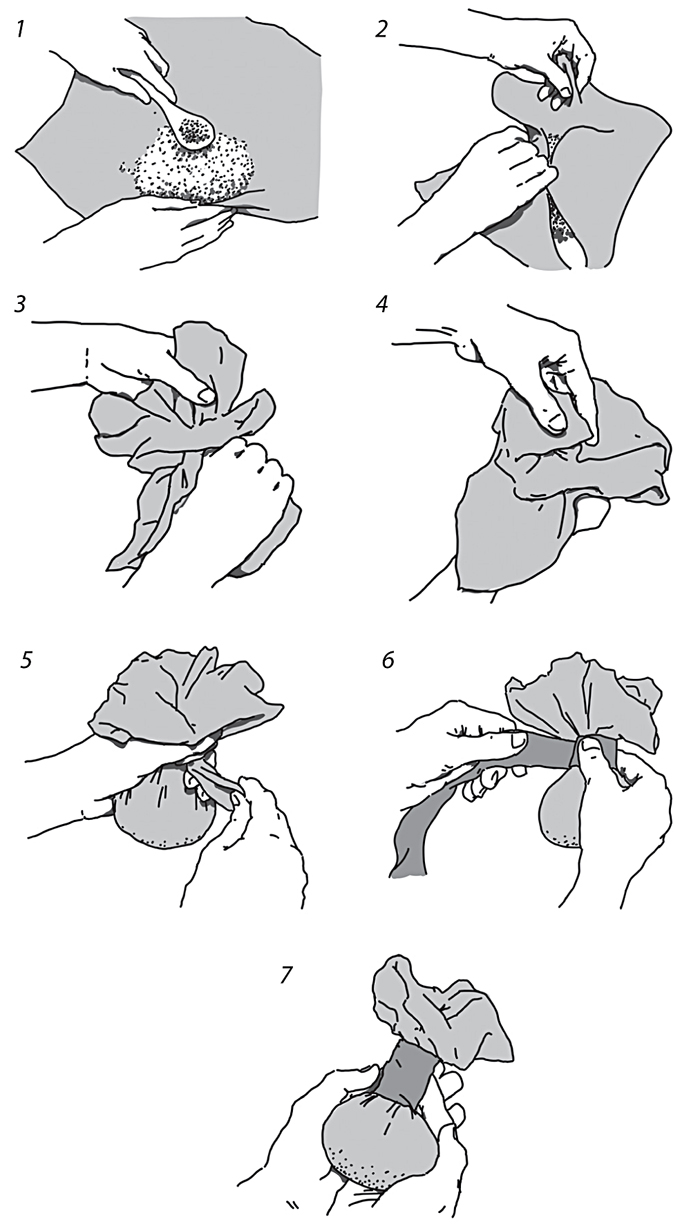 1

2

3

4

5

6

7