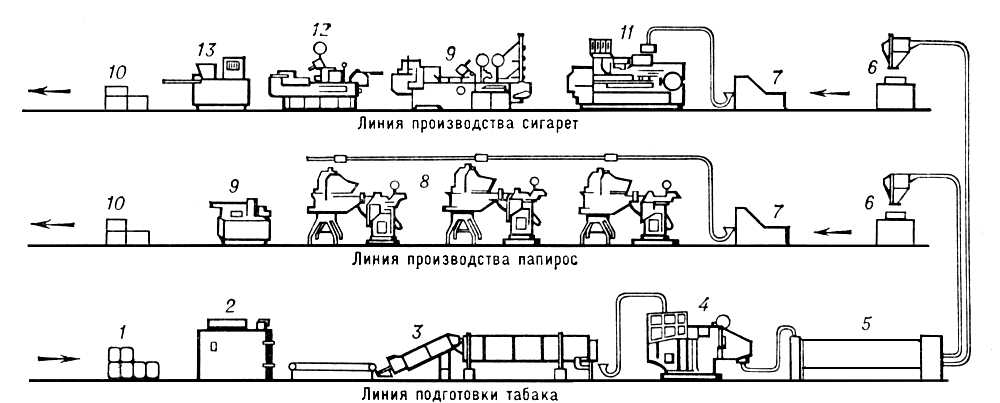 10
13
12
9
11
7
6
Линия производства сигарет
10
9
8
7
6
Линия производства папирос
1
2
3
4
5
Линия подготовки табака