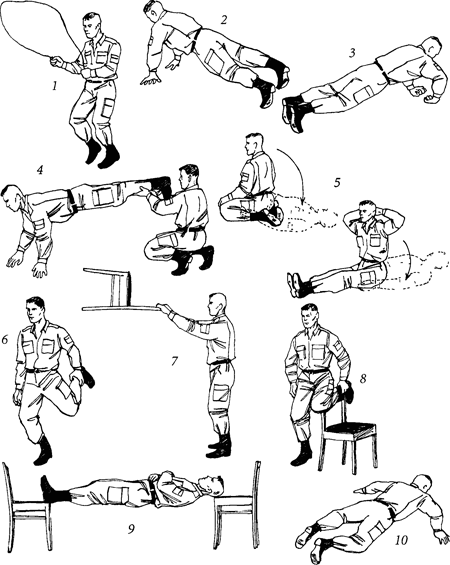 1
2
3
4
5
6
7
8
9
10