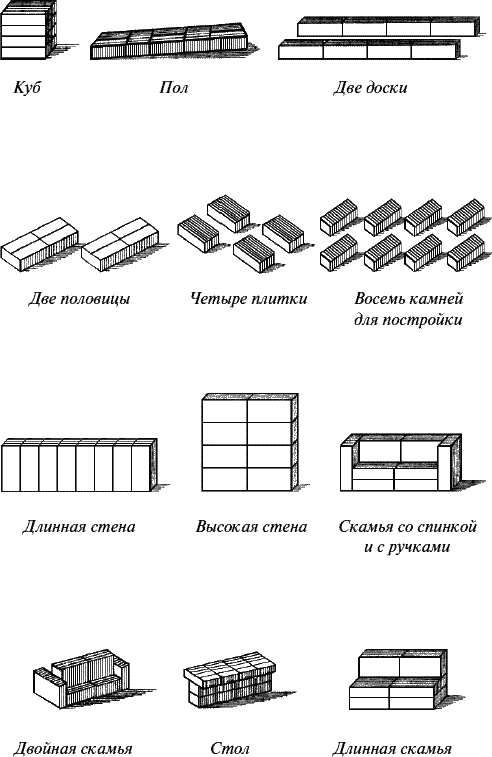 Куб

Пол

Две доски

Две половицы

Четыре плитки

Восемь камней для постройки

Длинная стена

Высокая стена

Скамья со спинкой и с ручками

Двойная скамья

Стол

Длинная скамья