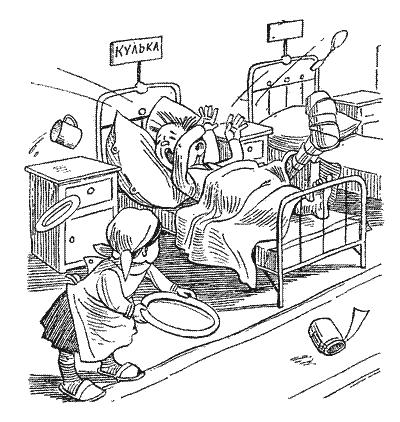 КУЛЬКА