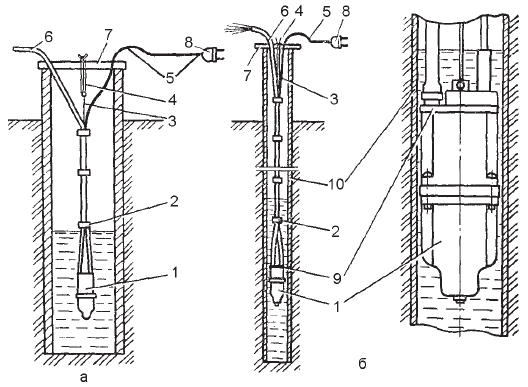 6
7
8
5
4
3
2
1
а
6
4
5
8
7
3
10
2
9
1
б