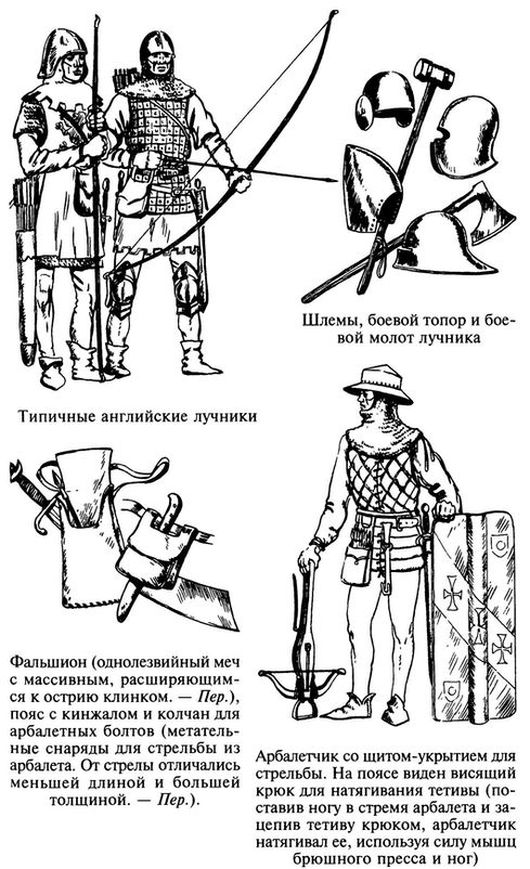 Шлемы, боевой топор и боевой молот лучника

Типичные английские лучники

Фальшион (однолезвийный меч с массивным, расширяющимся к острию клинком. — Пер.), пояс с кинжалом и колчан для арбалетных болтов (метательные снаряды для стрельбы из арбалета. От стрелы отличались меньшей длиной и большей толщиной. — Пер.).

Арбалетчик со щитом-укрытием для стрельбы. На поясе виден висящий крюк для натягивания тетивы (поставив ногу в стремя арбалета и зацепив тетиву крюком, арбалетчик натягивал ее, используя силу мышц брюшного пресса и ног)