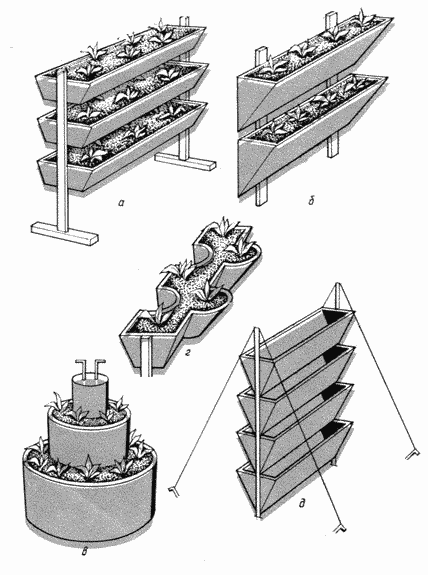 а
б
г
в
д