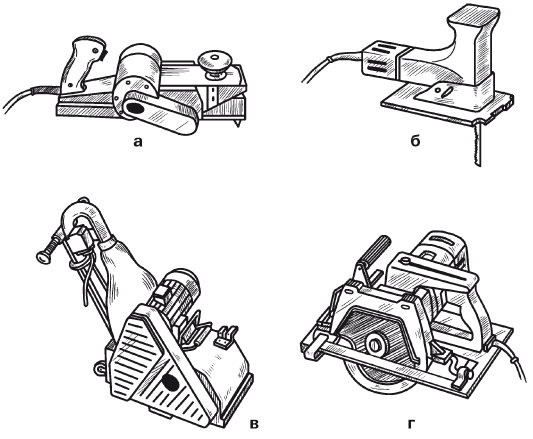 а

б

в

г