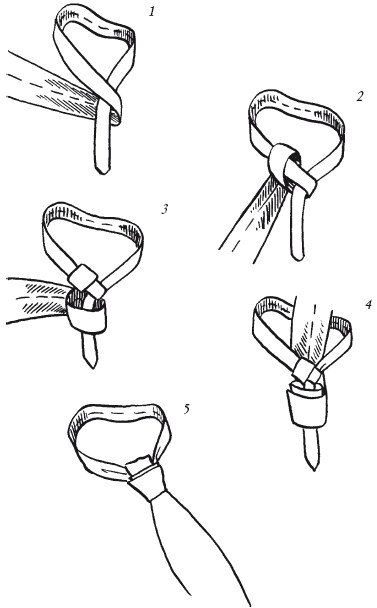 1

2

3

4

5