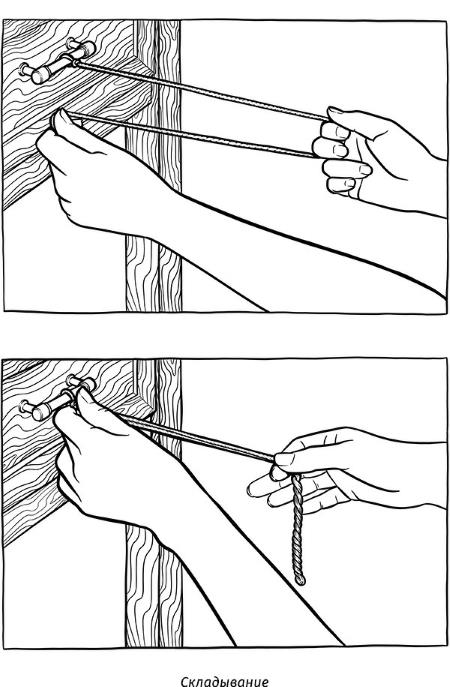 Складывание