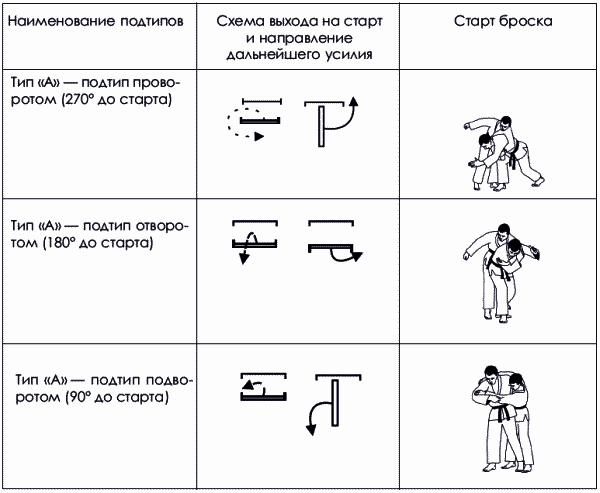 | Наименование подтипов | Схема выхода на старт и направление дальнейшего усилия | Старт броска |
|---|---|---|
| Тип «А» — подтип проворотом (270° до старта) | | |
| Тип «А» — подтип отворотом (180° до старта) | | |
| Тип «А» — подтип подворотом (90° до старта) | | |