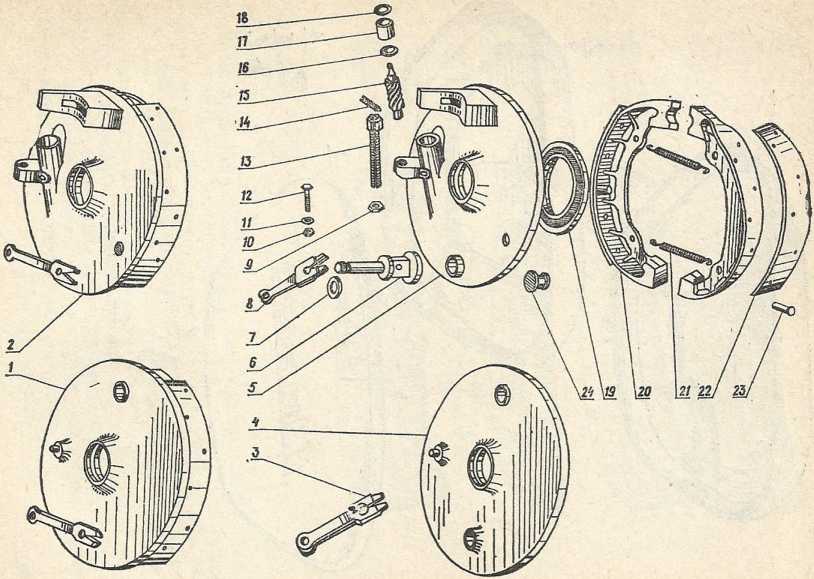 18
17
16
15
14
13
12
11
10
9
8
7
6
5
2
1
4
3
24 19 20 21 22 23