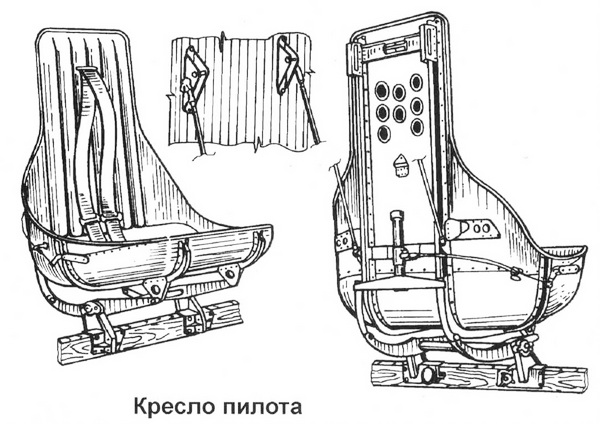 Кресло пилота