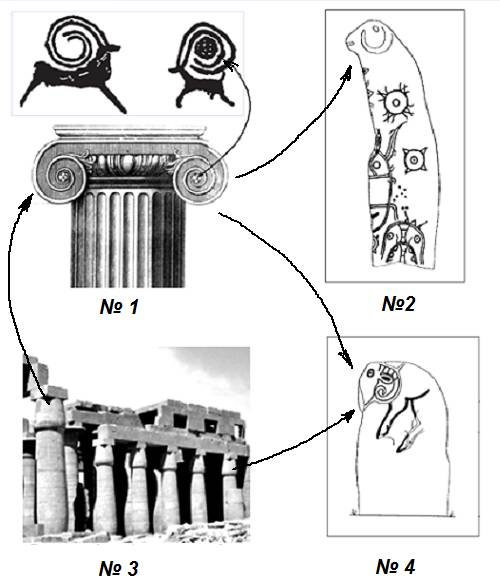 № 1

№2

№ 3

№ 4