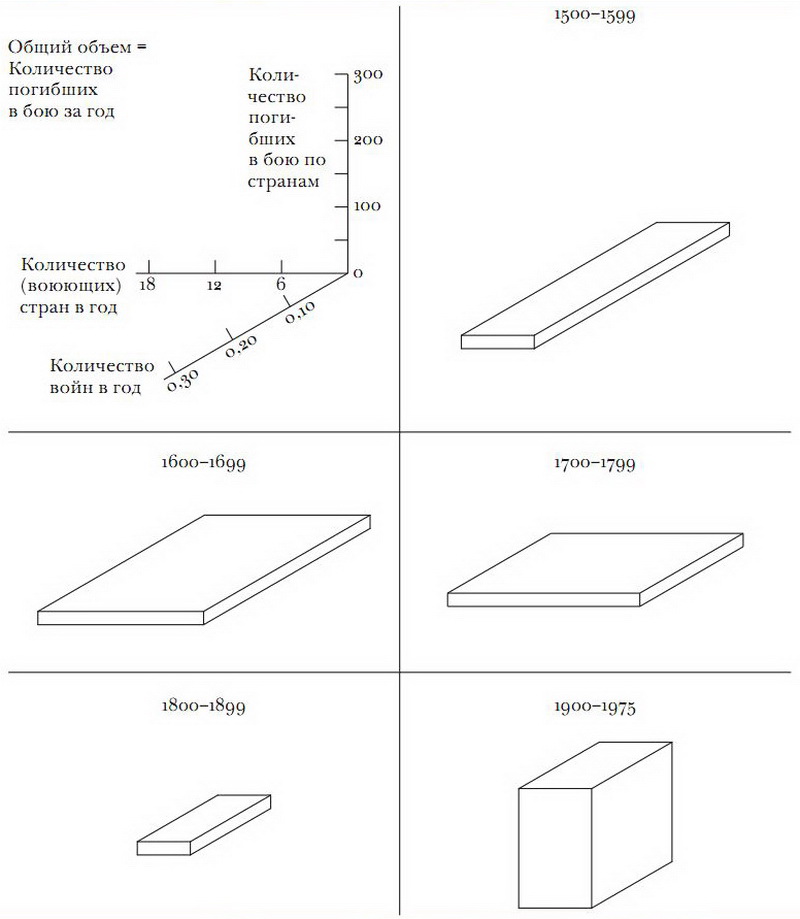 Общий объем = Количество погибших в бою за год

Количество погибших в бою по странам

300

200

100

0

Количество (воюющих) стран в год

18

12

6

0,10

0,20

0,30

Количество войн в год

1500–1599

1600–1699

1700–1799

1800–1899

1900–1975