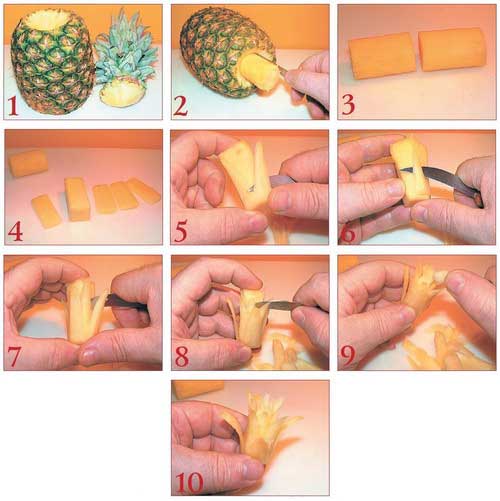 1

2

3

4

5

6

7

8

9

10