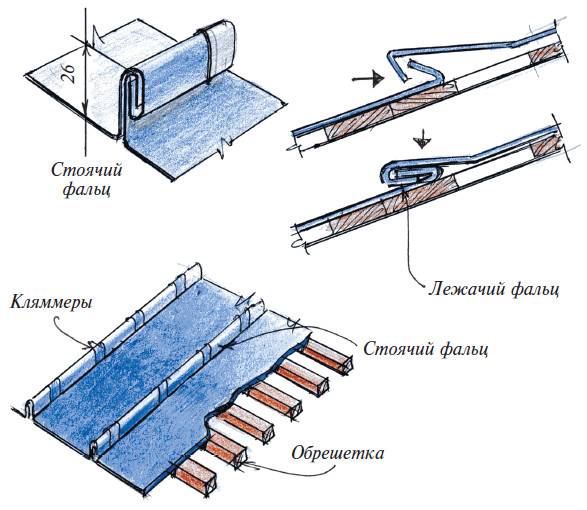 26

Стоячий фальц

Лежачий фальц

Кляммеры

Стоячий фальц

Обрешетка