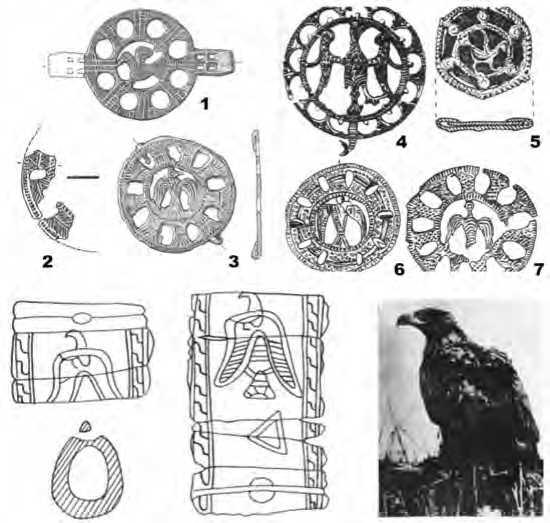 1
4
5
2
3
6
7