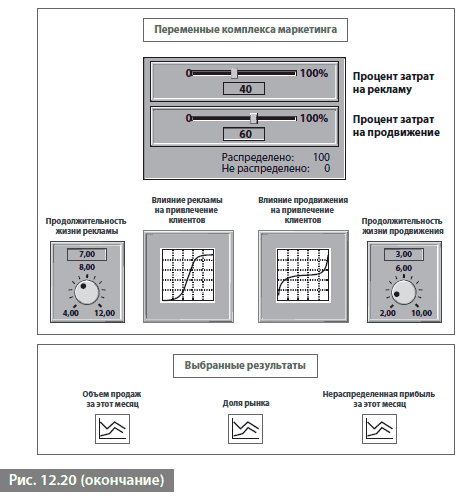 Переменные комплекса маркетинга

0 100%
40
Процент затрат на рекламу

0 100%
60
Процент затрат на продвижение

Распределено: 100
Не распределено: 0

Продолжительность жизни рекламы
7,00
8,00
4,00 12,00

Влияние рекламы на привлечение клиентов

Влияние продвижения на привлечение клиентов

Продолжительность жизни продвижения
3,00
6,00
2,00 10,00

Выбранные результаты

Объем продаж за этот месяц

Доля рынка

Нераспределенная прибыль за этот месяц

Рис. 12.20 (окончание)