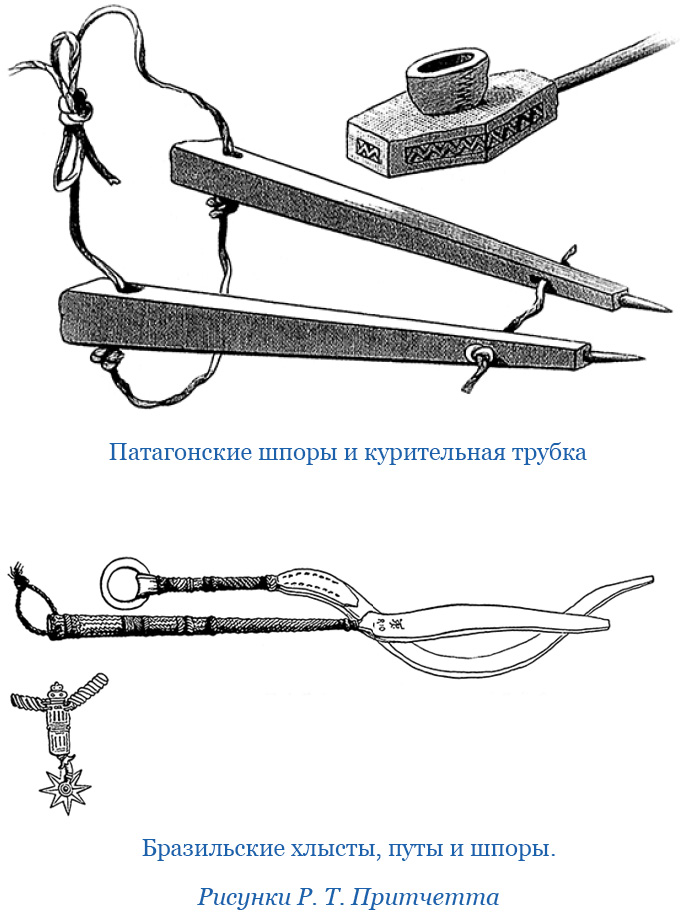 Патагонские шпоры и курительная трубка

Бразильские хлысты, путы и шпоры.

Рисунки Р. Т. Притчетта