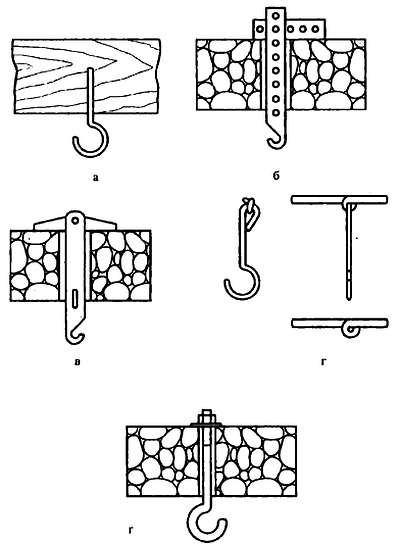 а

б

в

г

г