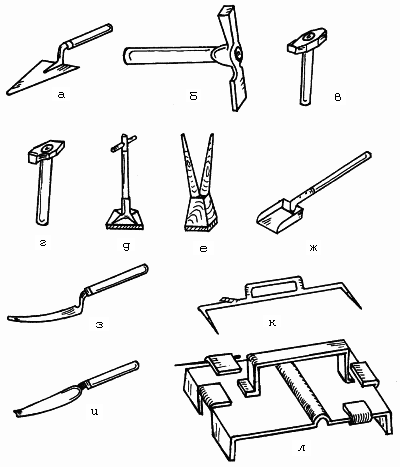 а
б
в
г
д
е
ж
з
к
и
л