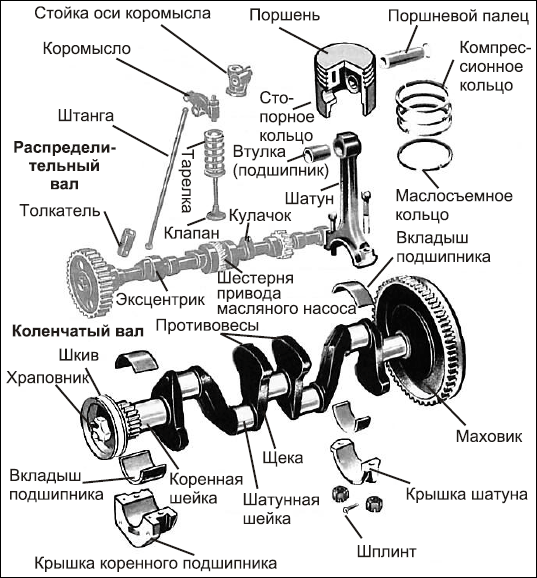 Стойка оси коромысла
Поршень
Поршневой палец
Коромысло
Компрессионное кольцо
Стопорное кольцо
Штанга
Распределительный вал
Тарелка
Втулка (подшипник)
Шатун
Маслосъемное кольцо
Толкатель
Клапан
Кулачок
Вкладыш подшипника
Эксцентрик
Шестерня привода масляного насоса
Коленчатый вал
Противовесы
Шкив
Храповник
Маховик
Щека
Вкладыш подшипника
Коренная шейка
Шатунная шейка
Крышка шатуна
Шплинт
Крышка коренного подшипника