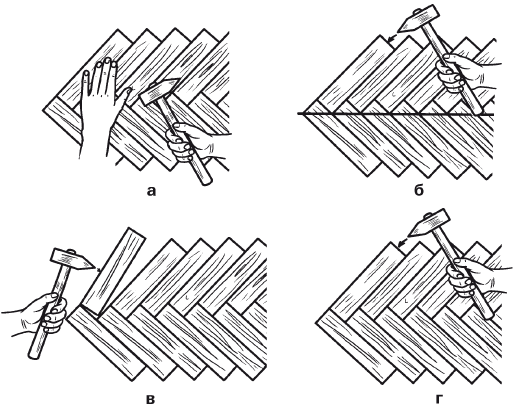 а
б
в
г