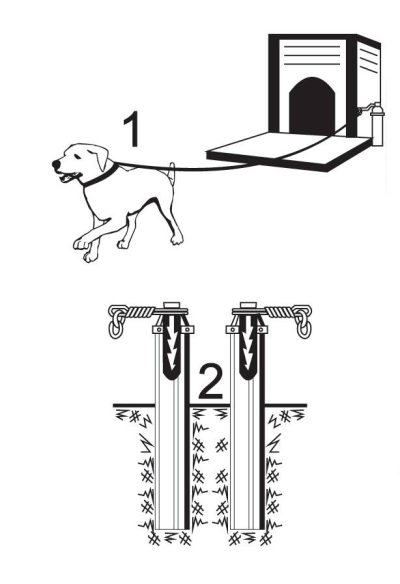 1

2