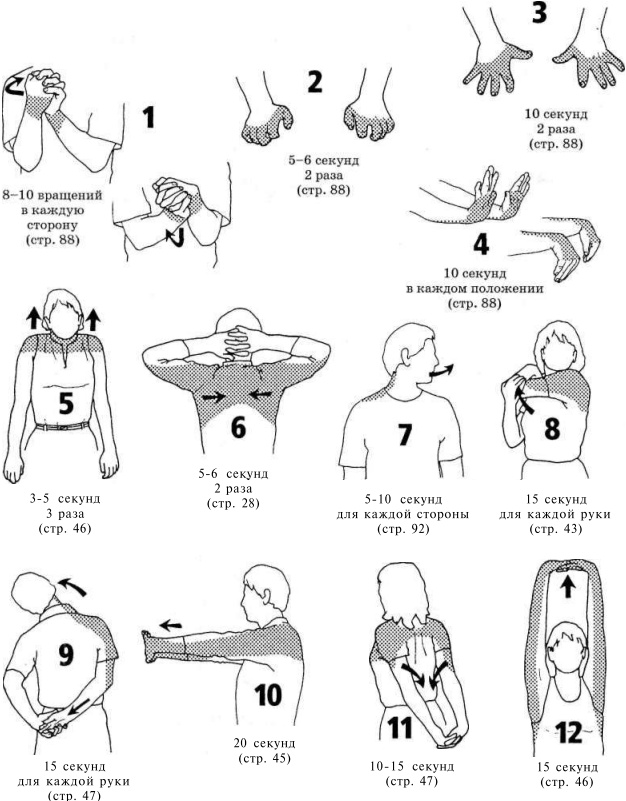 1

8–10 вращений в каждую сторону (стр. 88)

2

5–6 секунд 2 раза (стр. 88)

3

10 секунд 2 раза (стр. 88)

4

10 секунд в каждом положении (стр. 88)

5

3-5 секунд 3 раза (стр. 46)

6

5-6 секунд 2 раза (стр. 28)

7

5-10 секунд для каждой стороны (стр. 92)

8

15 секунд для каждой руки (стр. 43)

9

15 секунд для каждой руки (стр. 47)

10

20 секунд (стр. 45)

11

10-15 секунд (стр. 47)

12

15 секунд (стр. 46)