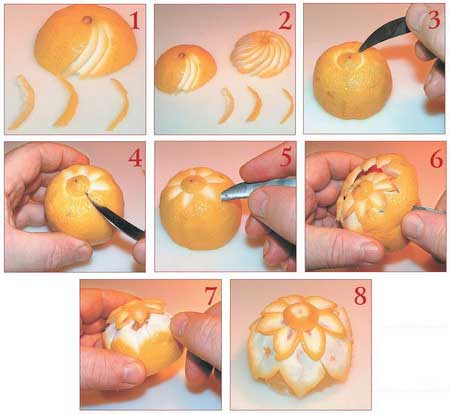 1
2
3
4
5
6
7
8