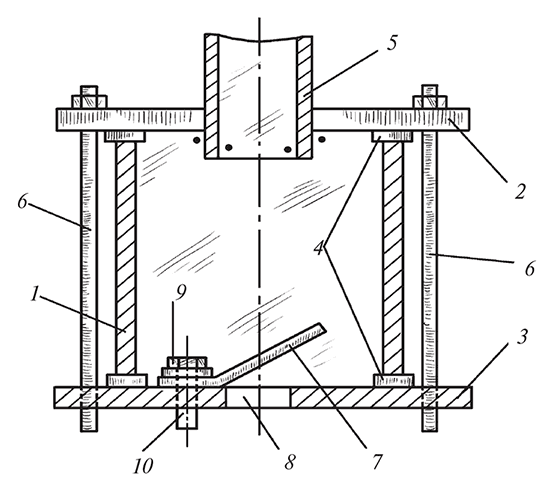 5
2
6
4
6
1
9
3
10
8
7