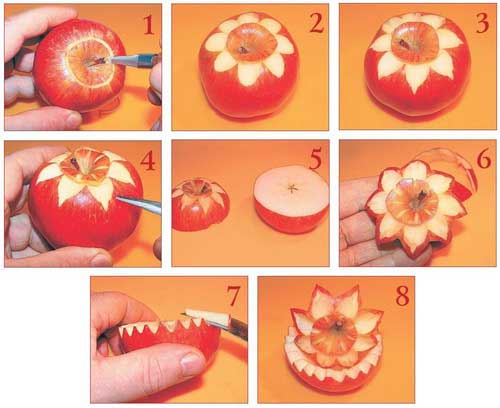 1

2

3

4

5

6

7

8