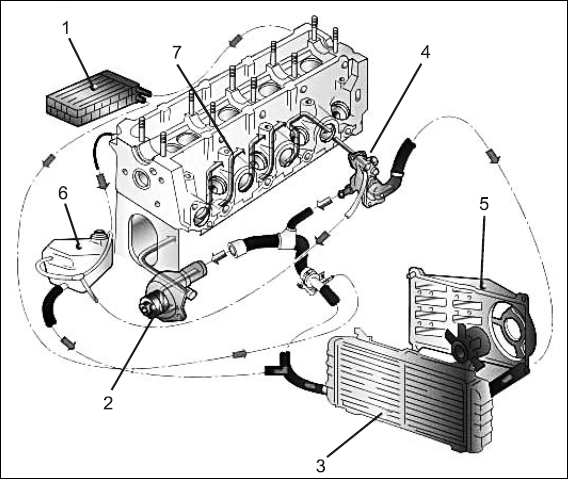 1
7
4
6
5
2
3