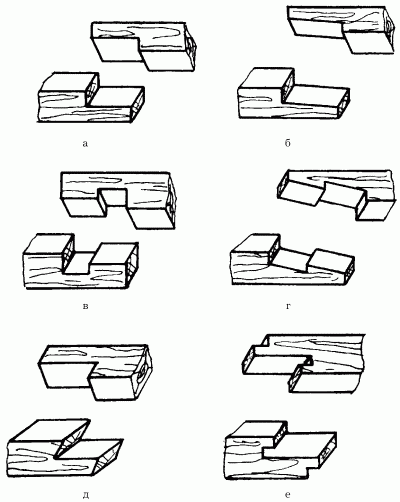 а

б

в

г

д

е