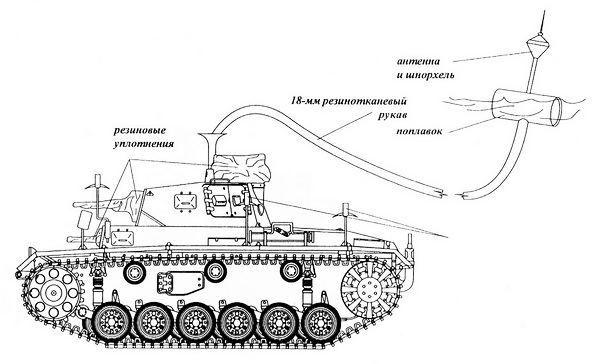 антенна
и шнорхель

18-мм резинотканевый
рукав

поплавок

резиновые
уплотнения