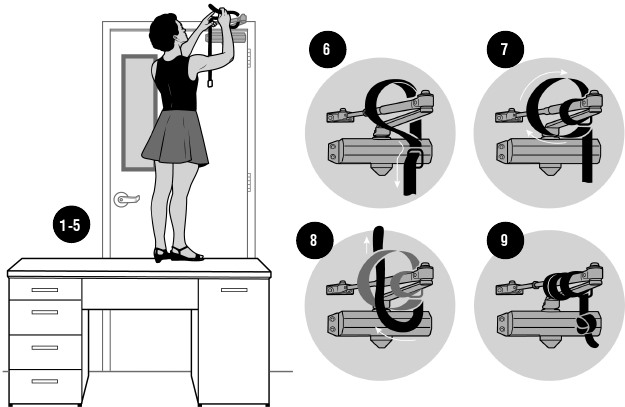 1-5

6

7

8

9