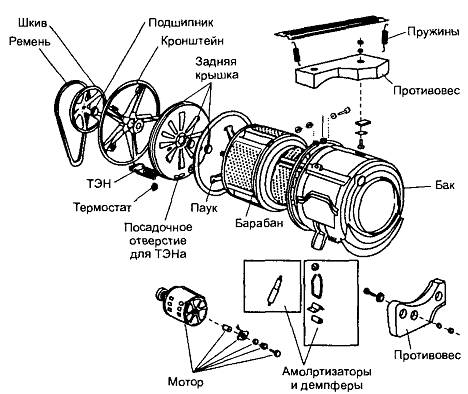 Шкив
Ремень
Подшипник
Кронштейн
Задняя крышка
Пружины
Противовес
ТЭН
Термостат
Посадочное отверстие для ТЭНа
Паук
Барабан
Бак
Мотор
Амолртизаторы и демпферы
Противовес