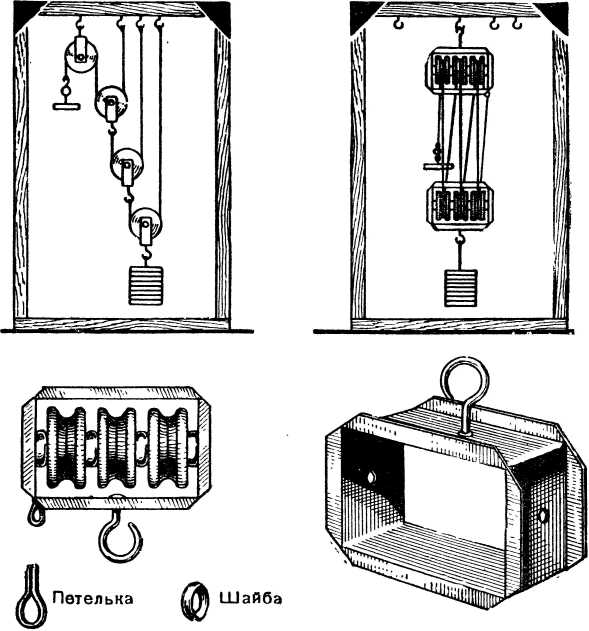 Петелька

Шайба