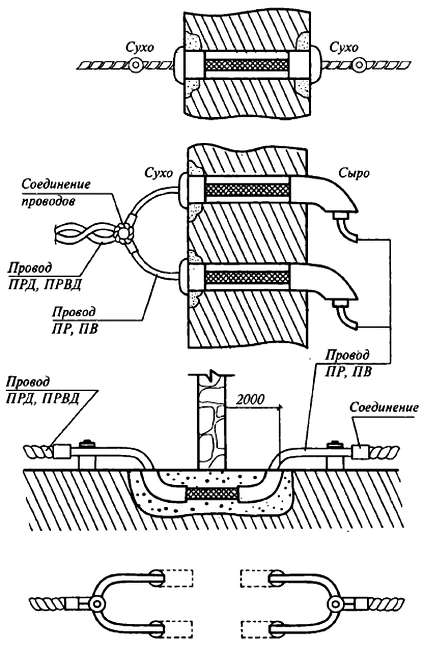 Сухо
Сухо

Сухо
Сыро
Соединение проводов
Провод ПРД, ПРВД
Провод ПР, ПВ

Провод ПР, ПВ
Провод ПРД, ПРВД
2000
Соединение