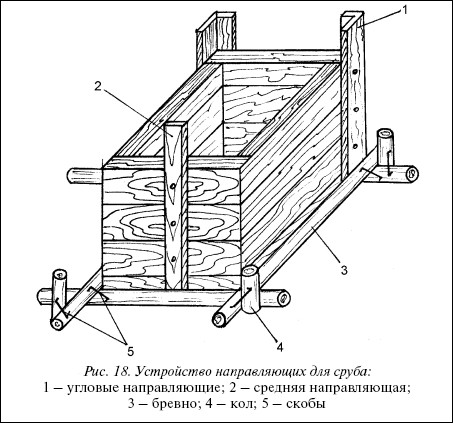 1

2

3

4

5

Рис. 18. Устройство направляющих для сруба:
1 – угловые направляющие; 2 – средняя направляющая; 3 – бревно; 4 – кол; 5 – скобы