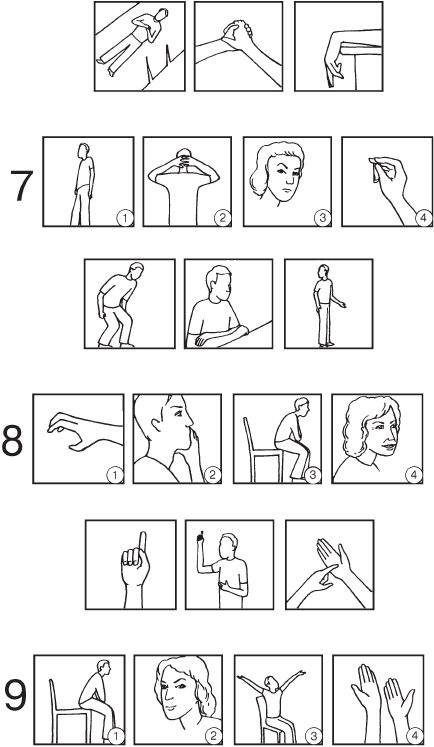 7

1 2 3 4

8

1 2 3 4

9

1 2 3 4