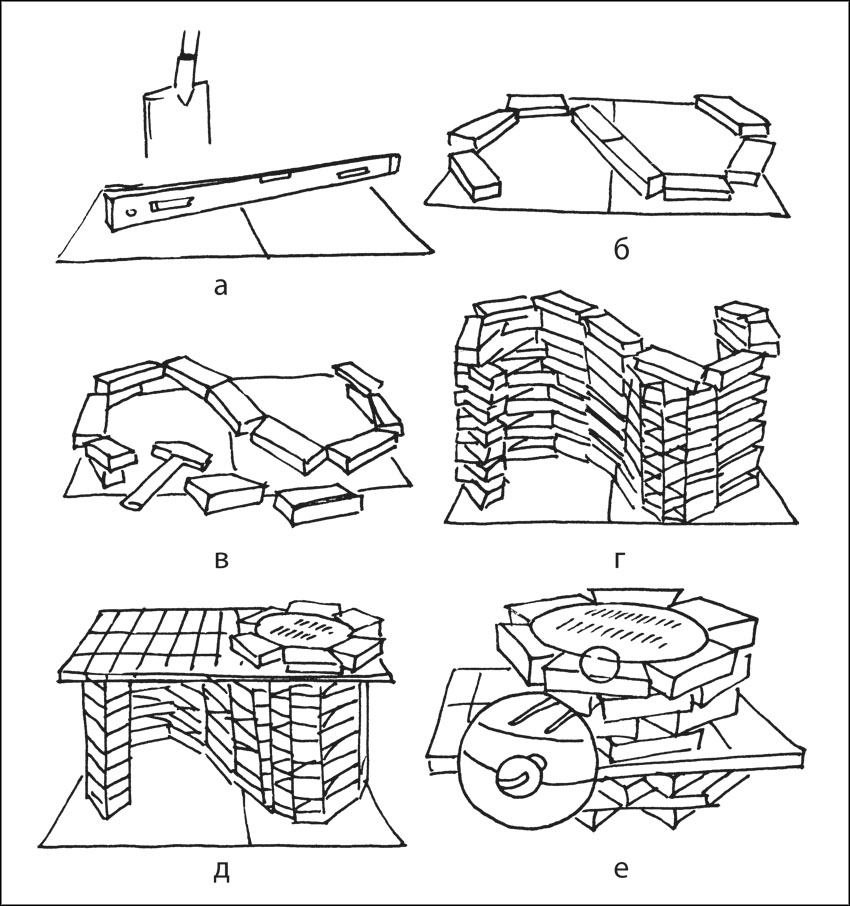 а

б

в

г

д

е