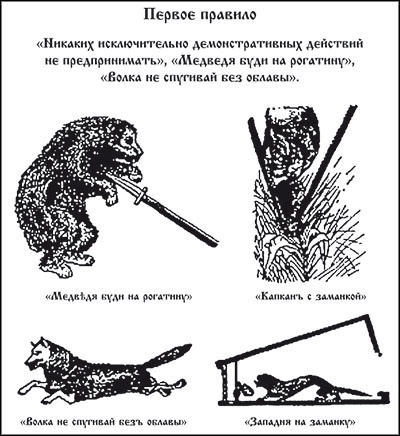 Первое правило

«Никаких исключительно демонстративных действий не предпринимать», «Медведя буди на рогатину», «Волка не спугивай без облавы».

«Медвѣдя буди на рогатину»

«Капканъ с заманкой»

«Волка не спугивай безъ облавы»

«Западня на заманку»