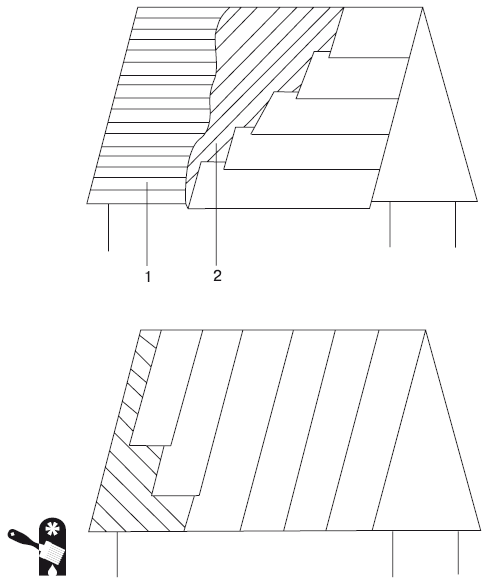 1
2