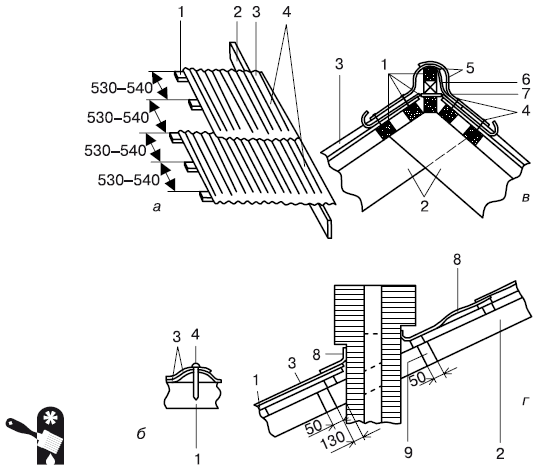 1
2
3
4
530–540
530–540
530–540
530–540
а

3
1
5
6
7
4
2
в

3
4
1
б

8
8
3
1
50
130
50
9
2
г