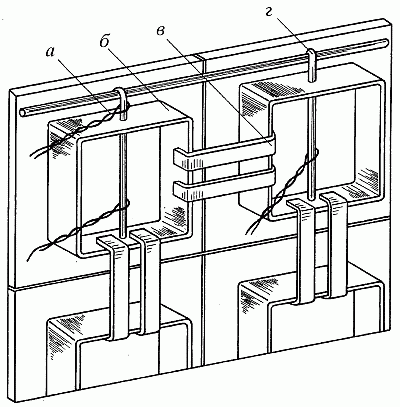 а
б
в
г