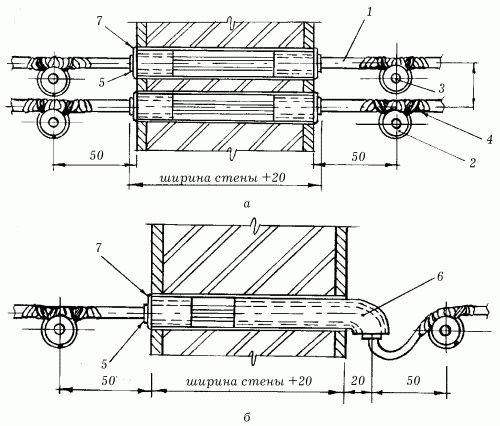 7
1
5
3
4
2
50
50
ширина стены +20
а
7
6
5
50
ширина стены +20
20
50
б