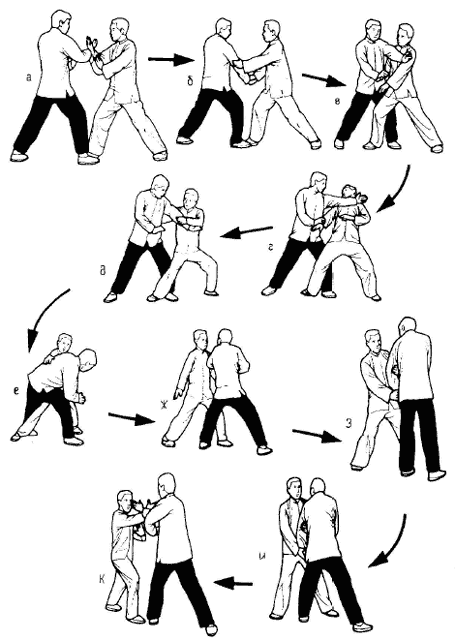 а
б
в
г
д
е
ж
з
и
к