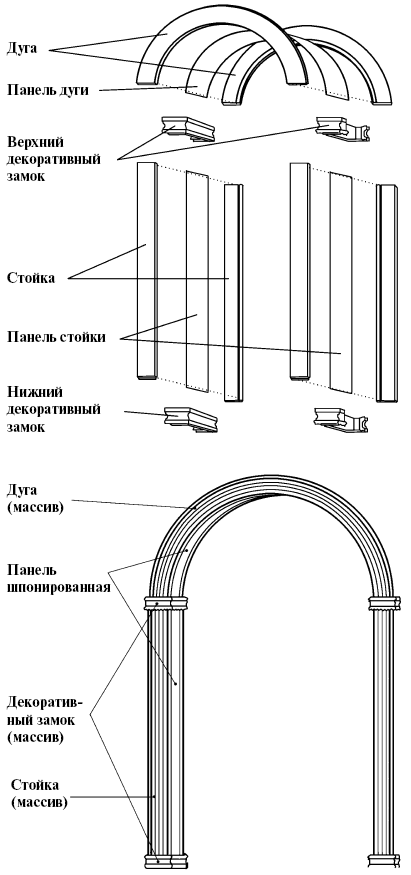 Дуга

Панель дуги

Верхний декоративный замок

Стойка

Панель стойки

Нижний декоративный замок

Дуга (массив)

Панель шпонированная

Декоративный замок (массив)

Стойка (массив)