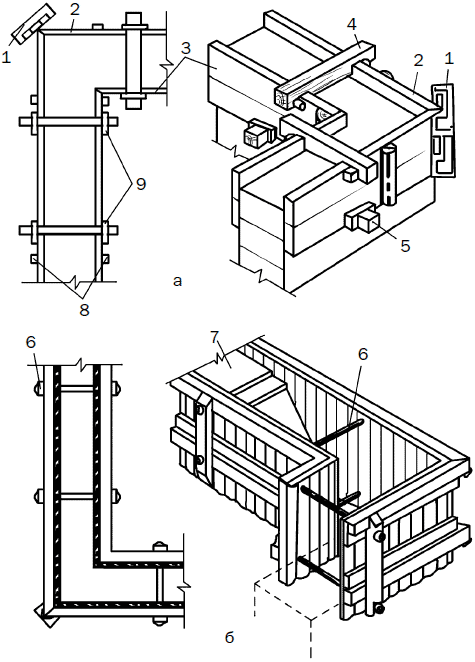 1
2
3
4
2
1
9
5
8
а
6
7
6
б