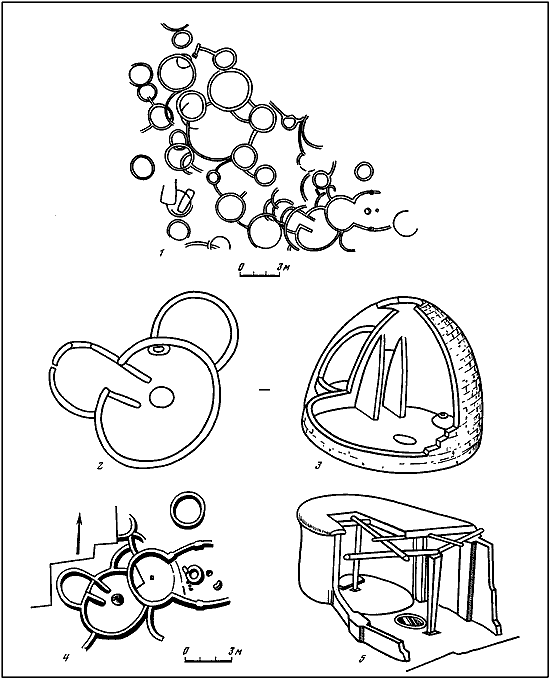 1

0 3м

2

3

4

0 3м

5