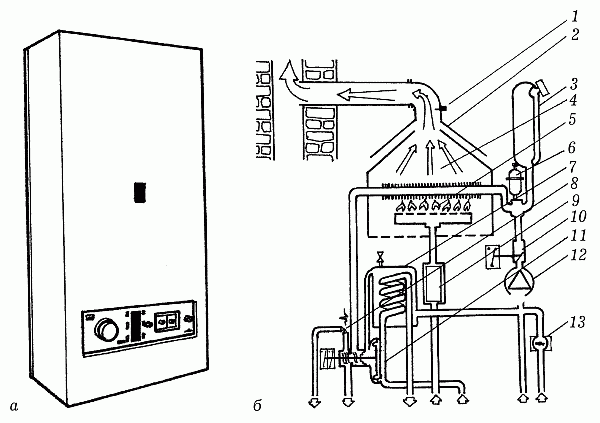 1
2
3
4
5
6
7
8
9
10
11
12
13
а
б